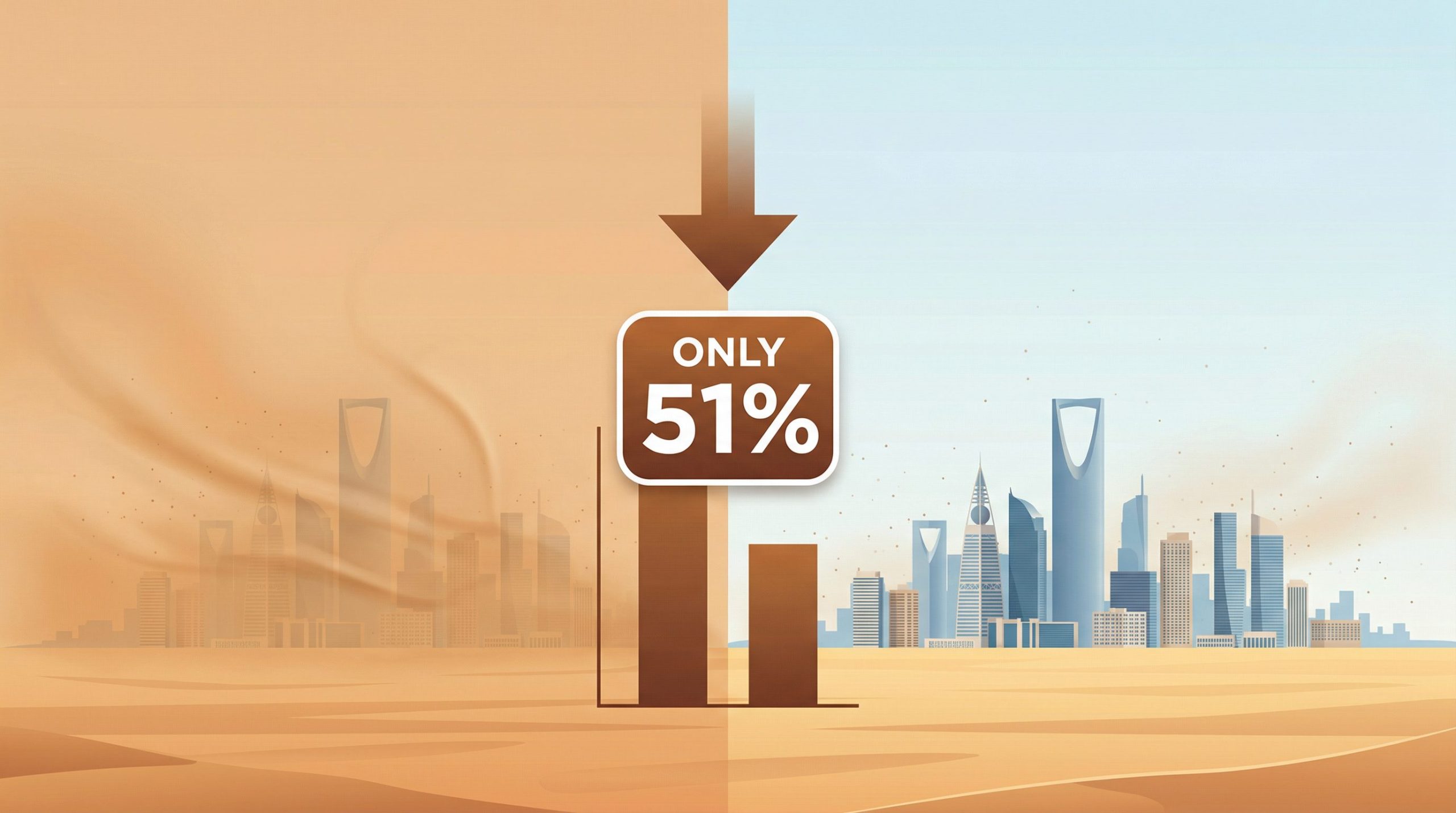 ONLY
51%