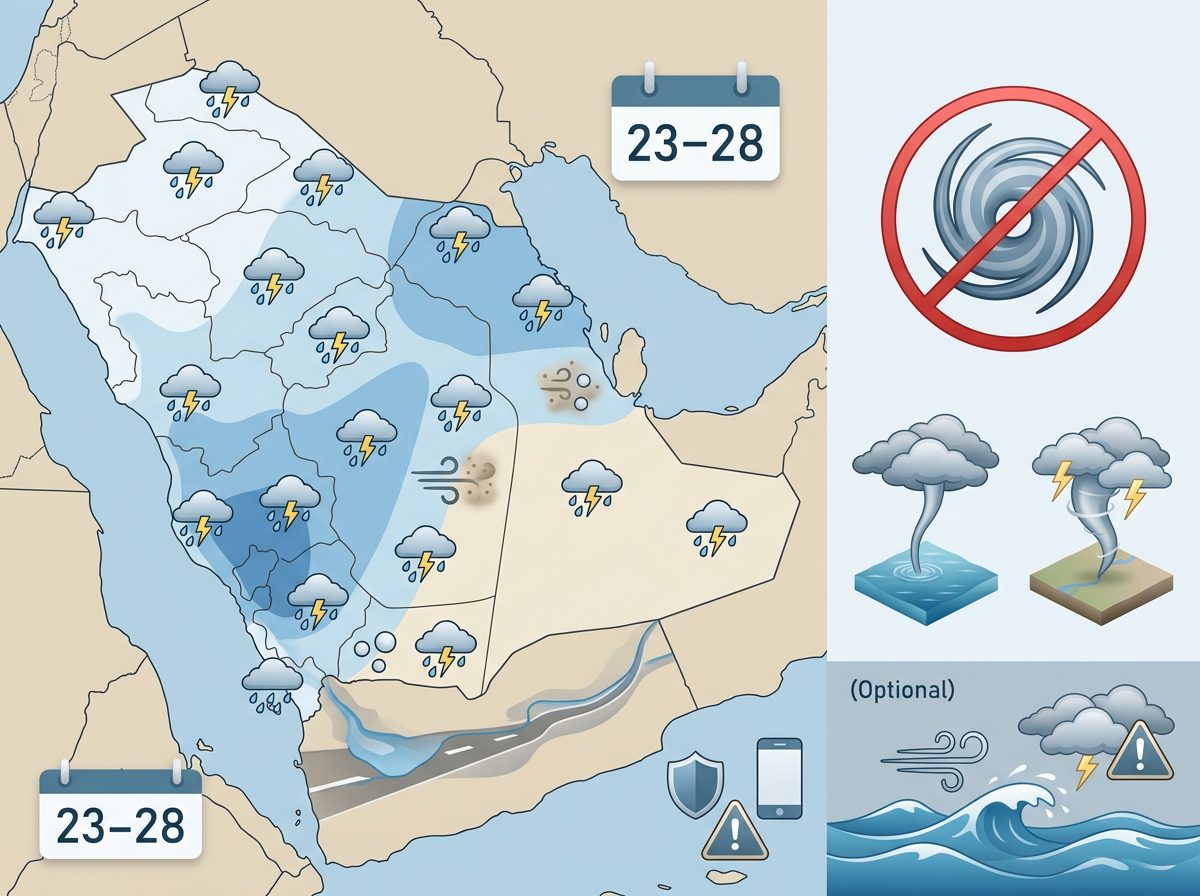 23–28

(Optional)

23–28