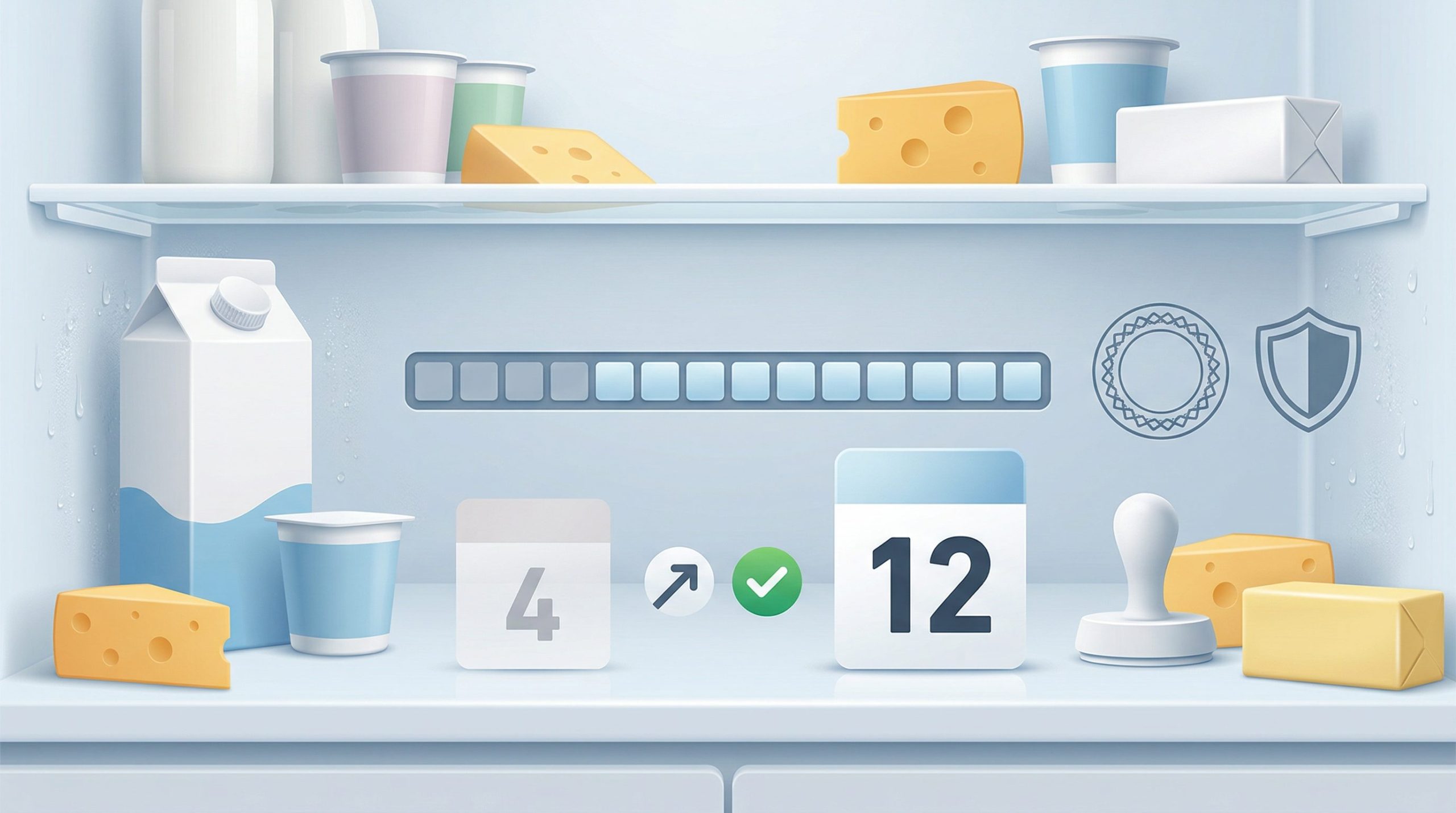 4

12